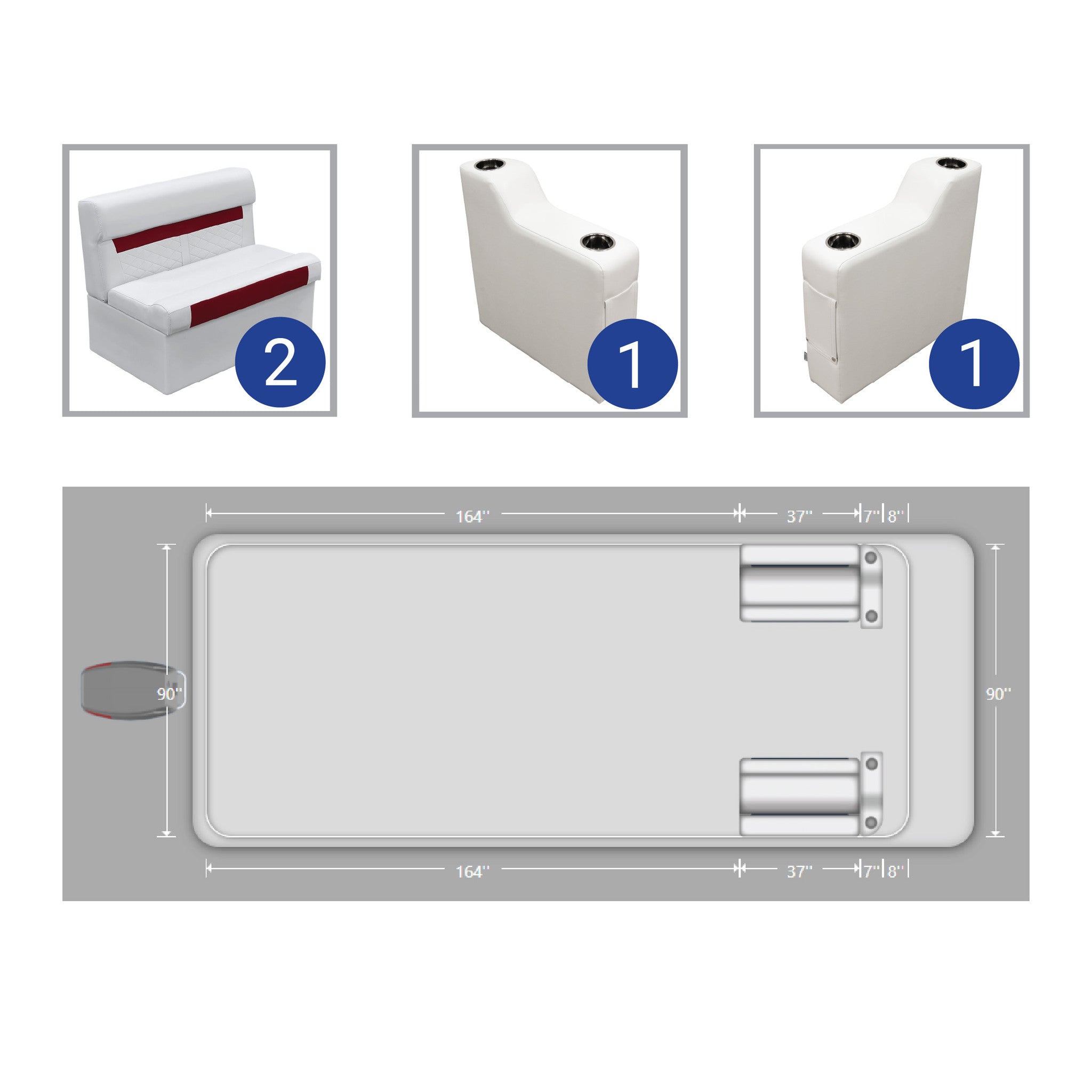 2

1

1

164''

37''

7''

8''

90''

90''

164''

37''

7''

8''